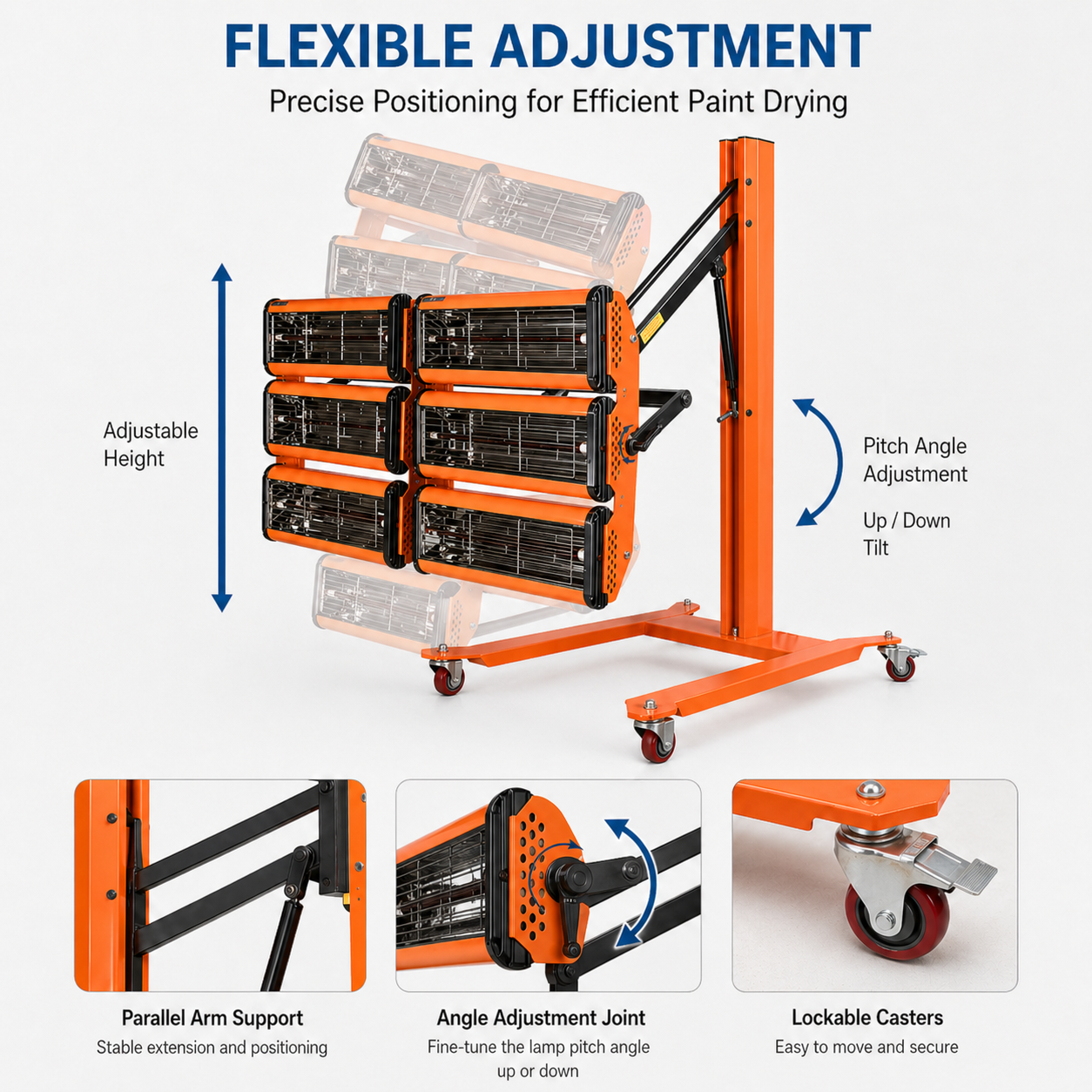 FLEXIBLE ADJUSTMENT
Precise Positioning for Efficient Paint Drying

Adjustable Height

Pitch Angle Adjustment

Up / Down Tilt

Parallel Arm Support
Stable extension and positioning

Angle Adjustment Joint
Fine-tune the lamp pitch angle up or down

Lockable Casters
Easy to move and secure